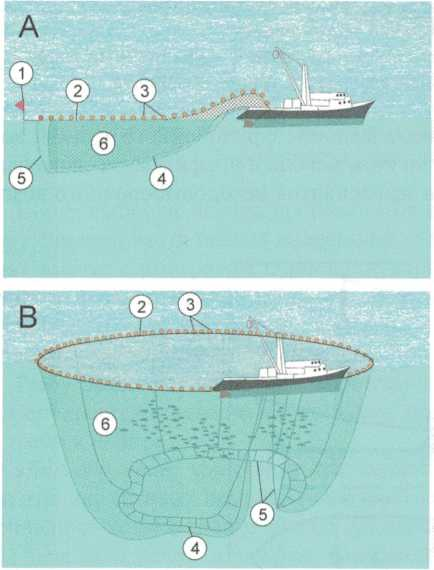 A
1
2
3
6
5
4

B
2
3
6
5
4